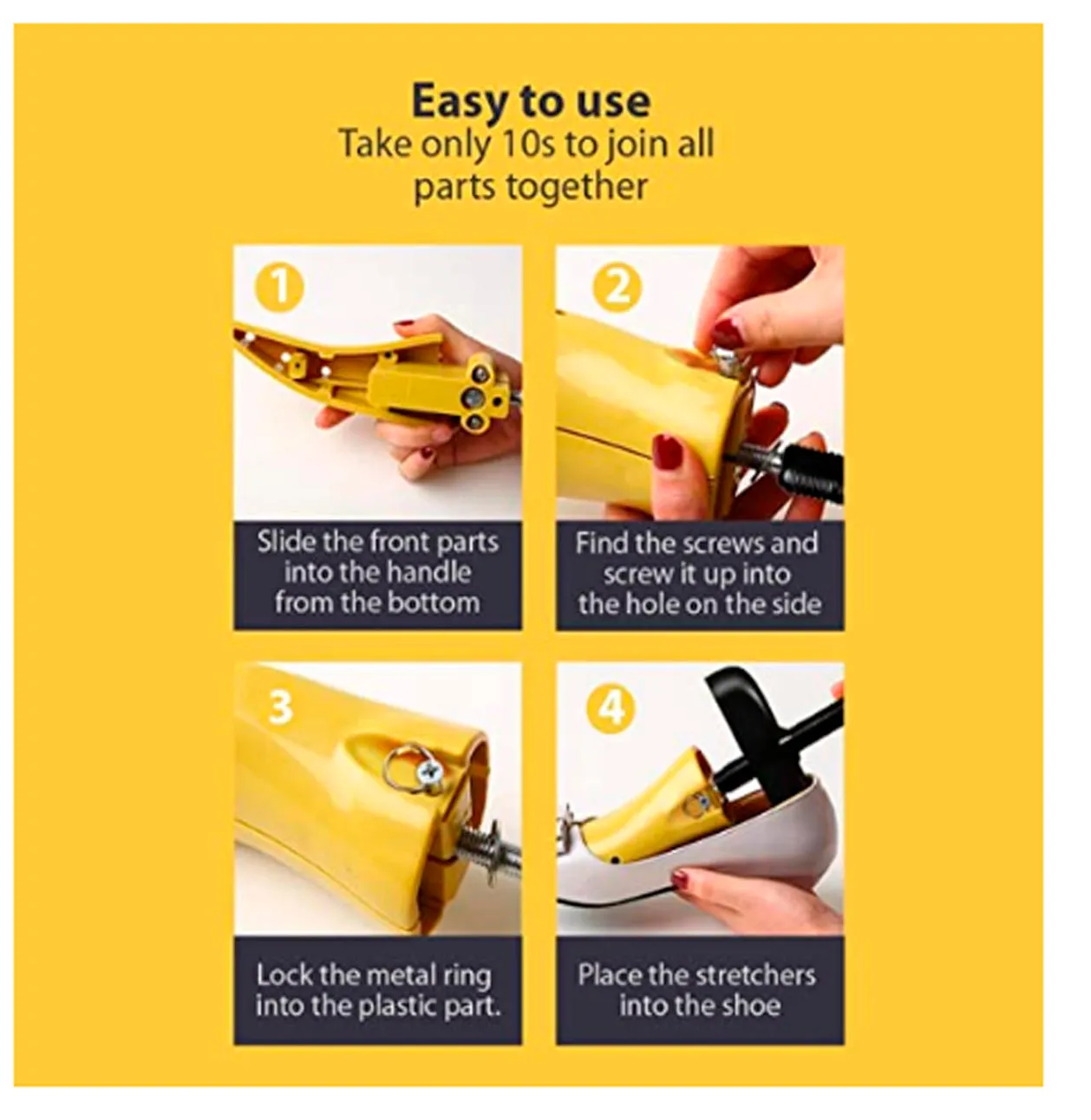 Easy to use
Take only 10s to join all parts together

1
Slide the front parts into the handle from the bottom

2
Find the screws and screw it up into the hole on the side

3
Lock the metal ring into the plastic part.

4
Place the stretchers into the shoe