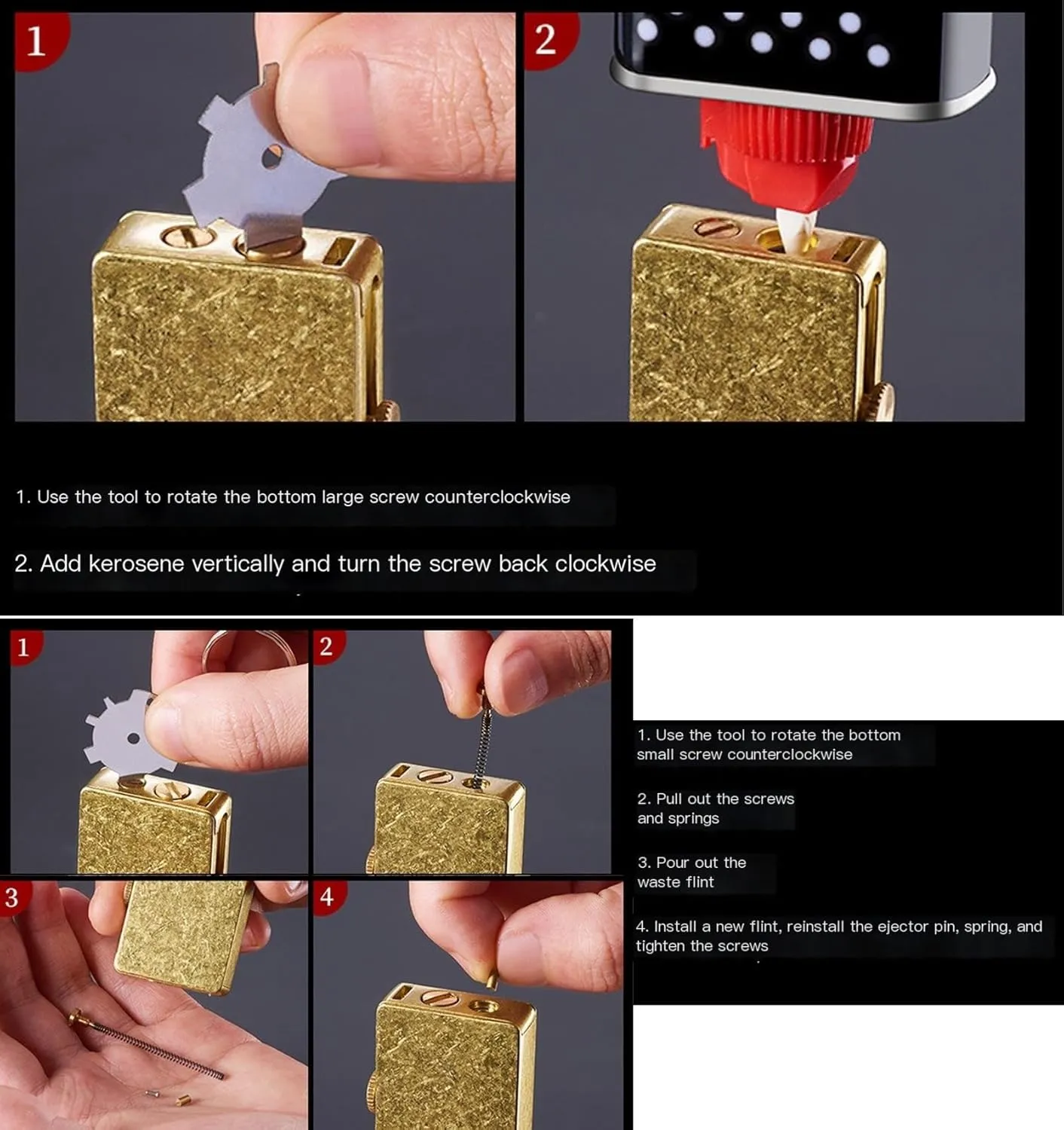 1

2

1. Use the tool to rotate the bottom large screw counterclockwise

2. Add kerosene vertically and turn the screw back clockwise

1

2

3

4

1. Use the tool to rotate the bottom small screw counterclockwise

2. Pull out the screws and springs

3. Pour out the waste flint

4. Install a new flint, reinstall the ejector pin, spring, and tighten the screws